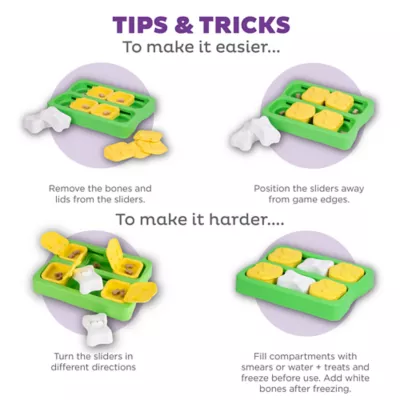 TIPS & TRICKS

To make it easier...

Remove the bones and lids from the sliders.

Position the sliders away from game edges.

To make it harder....

Turn the sliders in different directions

Fill compartments with smears or water + treats and freeze before use. Add white bones after freezing.