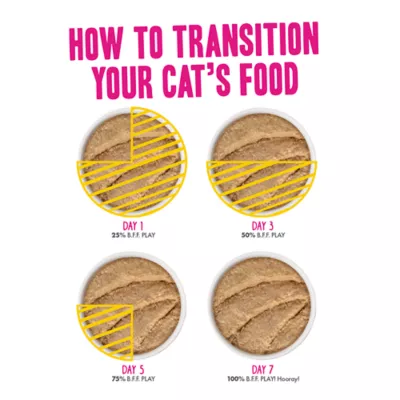 HOW TO TRANSITION YOUR CAT'S FOOD

DAY 1
25% B.F.F. PLAY

DAY 3
50% B.F.F. PLAY

DAY 5
75% B.F.F. PLAY

DAY 7
100% B.F.F. PLAY! Hooray!