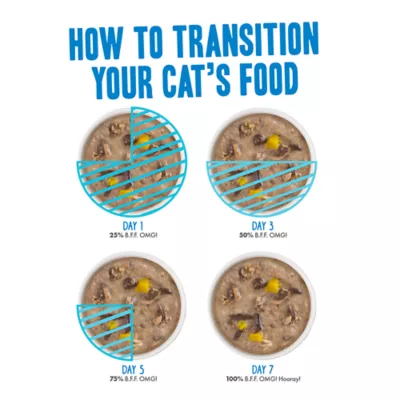 HOW TO TRANSITION YOUR CAT'S FOOD

DAY 1
25% B.F.F. OMG!

DAY 3
50% B.F.F. OMG!

DAY 5
75% B.F.F. OMG!

DAY 7
100% B.F.F. OMG! Hooray!