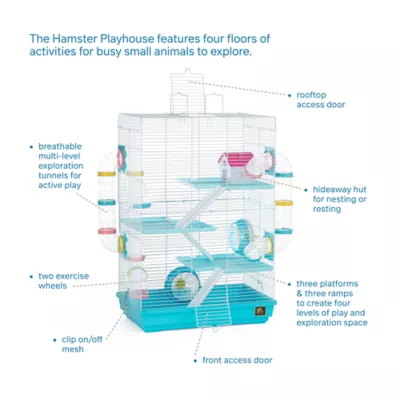 The Hamster Playhouse features four floors of activities for busy small animals to explore.

• rooftop access door

• breathable multi-level exploration tunnels for active play

• hideaway hut for nesting or resting

• two exercise wheels

• three platforms & three ramps to create four levels of play and exploration space

• clip on/off mesh

• front access door