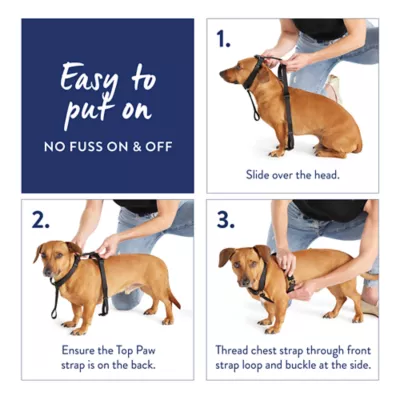 Easy to put on

NO FUSS ON & OFF

1.

Slide over the head.

2.

Ensure the Top Paw strap is on the back.

3.

Thread chest strap through front strap loop and buckle at the side.