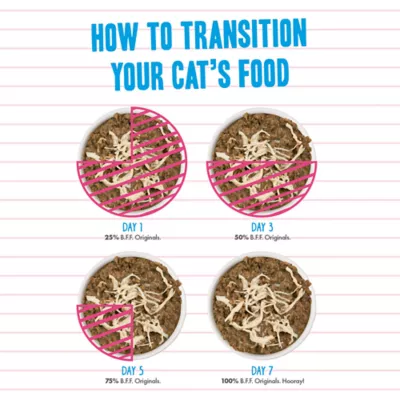 HOW TO TRANSITION YOUR CAT'S FOOD

DAY 1
25% B.F.F. Originals.

DAY 3
50% B.F.F. Originals.

DAY 5
75% B.F.F. Originals.

DAY 7
100% B.F.F. Originals. Hooray!