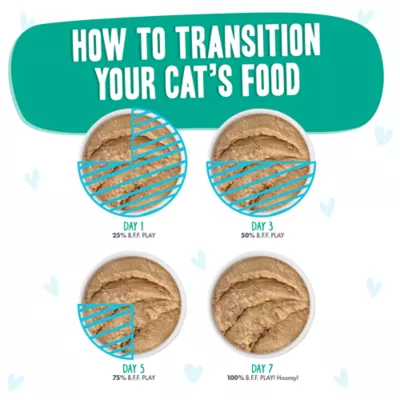 HOW TO TRANSITION YOUR CAT'S FOOD

DAY 1
25% B.F.F. PLAY

DAY 3
50% B.F.F. PLAY

DAY 5
75% B.F.F. PLAY

DAY 7
100% B.F.F. PLAY! Hooray!