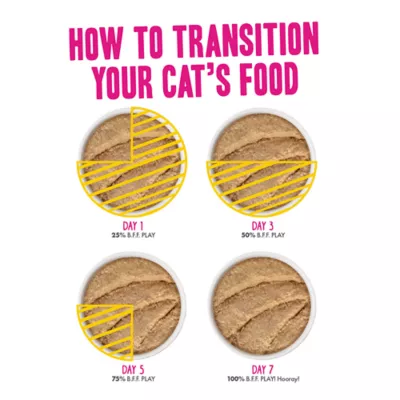 HOW TO TRANSITION YOUR CAT'S FOOD

DAY 1
25% B.F.F. PLAY

DAY 3
50% B.F.F. PLAY

DAY 5
75% B.F.F. PLAY

DAY 7
100% B.F.F. PLAY! Hooray!