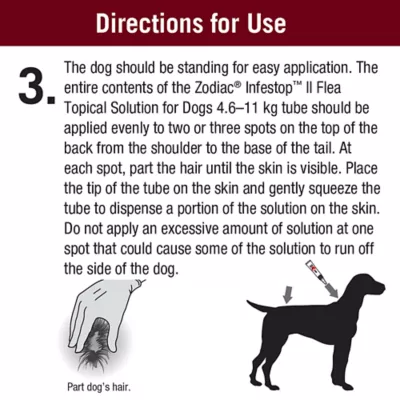 Directions for Use

3. The dog should be standing for easy application. The entire contents of the Zodiac® Infestop™ II Flea Topical Solution for Dogs 4.6–11 kg tube should be applied evenly to two or three spots on the top of the back from the shoulder to the base of the tail. At each spot, part the hair until the skin is visible. Place the tip of the tube on the skin and gently squeeze the tube to dispense a portion of the solution on the skin. Do not apply an excessive amount of solution at one spot that could cause some of the solution to run off the side of the dog.

Part dog's hair.