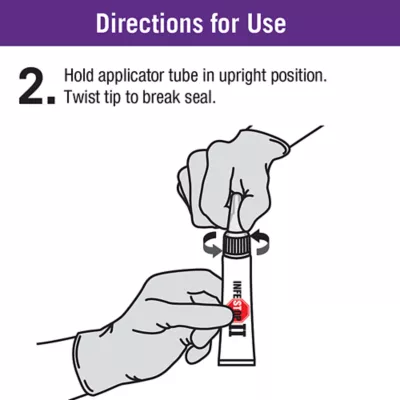 Directions for Use

2. Hold applicator tube in upright position. Twist tip to break seal.

INFESTOP II