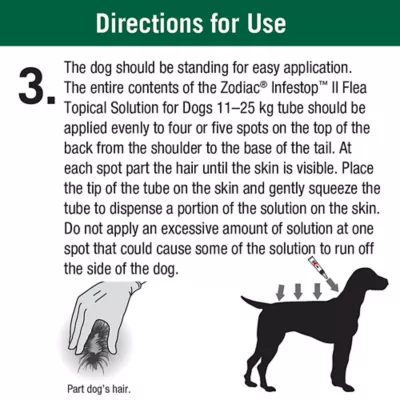 Directions for Use

3. The dog should be standing for easy application. The entire contents of the Zodiac® Infestop™ II Flea Topical Solution for Dogs 11–25 kg tube should be applied evenly to four or five spots on the top of the back from the shoulder to the base of the tail. At each spot part the hair until the skin is visible. Place the tip of the tube on the skin and gently squeeze the tube to dispense a portion of the solution on the skin. Do not apply an excessive amount of solution at one spot that could cause some of the solution to run off the side of the dog.

Part dog's hair.