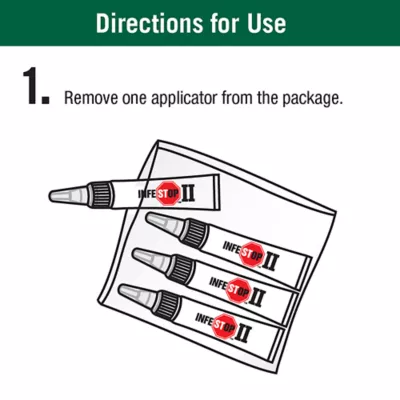 Directions for Use

1. Remove one applicator from the package.

INFESTOP II

INFESTOP II

INFESTOP II

INFESTOP II