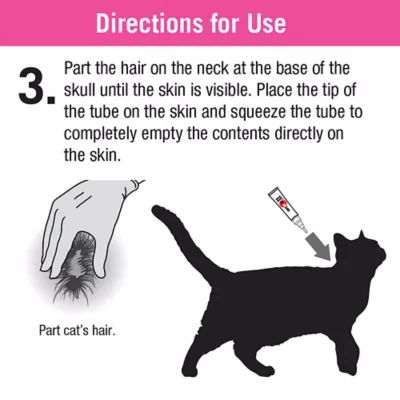 Directions for Use

3. Part the hair on the neck at the base of the skull until the skin is visible. Place the tip of the tube on the skin and squeeze the tube to completely empty the contents directly on the skin.

Part cat's hair.