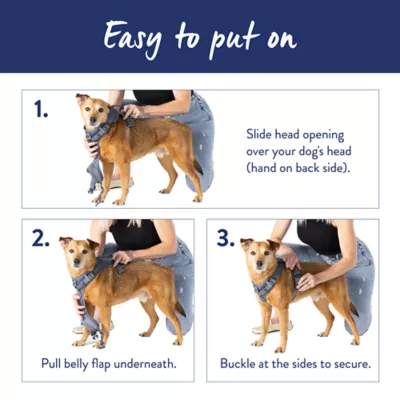 Easy to put on

1.

Slide head opening over your dog's head (hand on back side).

2.

Pull belly flap underneath.

3.

Buckle at the sides to secure.