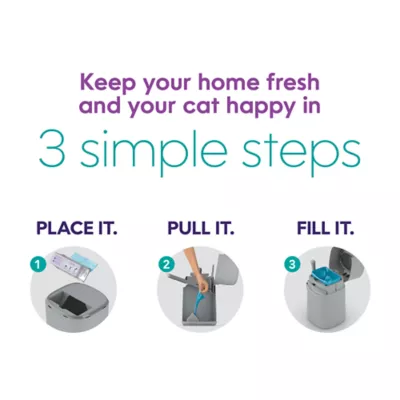 Keep your home fresh and your cat happy in

3 simple steps

PLACE IT.

1

PULL IT.

2

FILL IT.

3