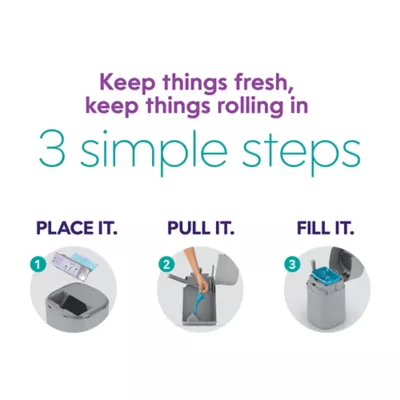 Keep things fresh, keep things rolling in

3 simple steps

PLACE IT.

1

PULL IT.

2

FILL IT.

3