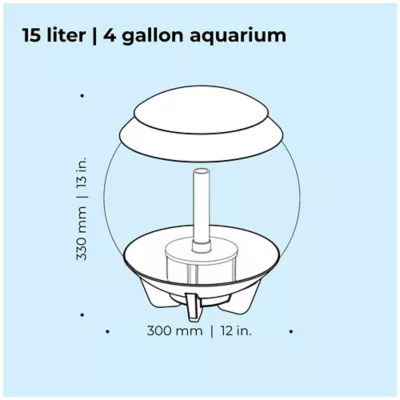 15 liter | 4 gallon aquarium

330 mm | 13 in.

300 mm | 12 in.