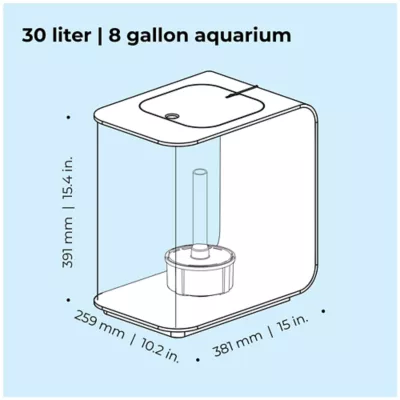 30 liter | 8 gallon aquarium

391 mm | 15.4 in.

259 mm | 10.2 in.

381 mm | 15 in.