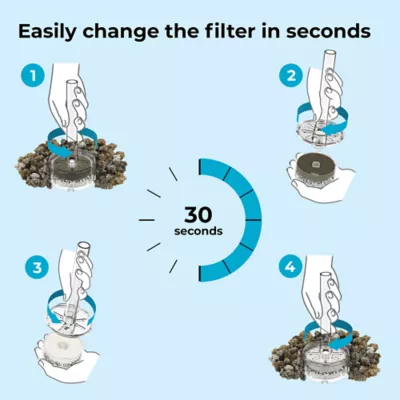 Easily change the filter in seconds

1

2

30
seconds

3

4