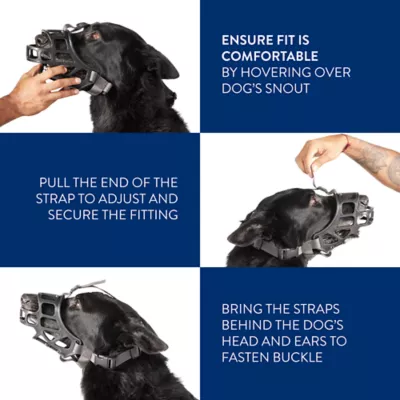 ENSURE FIT IS COMFORTABLE BY HOVERING OVER DOG'S SNOUT

PULL THE END OF THE STRAP TO ADJUST AND SECURE THE FITTING

BRING THE STRAPS BEHIND THE DOG'S HEAD AND EARS TO FASTEN BUCKLE