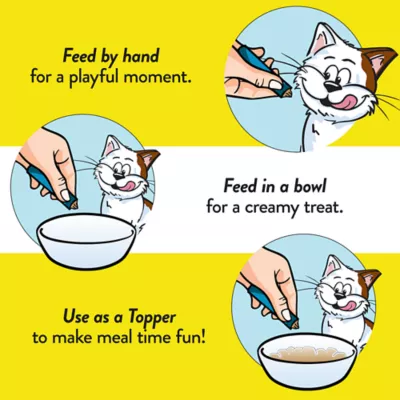 Feed by hand
for a playful moment.

Feed in a bowl
for a creamy treat.

Use as a Topper
to make meal time fun!