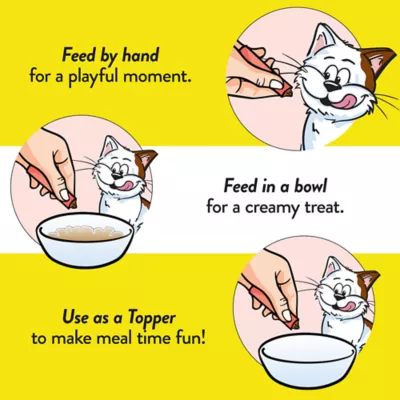 Feed by hand
for a playful moment.

Feed in a bowl
for a creamy treat.

Use as a Topper
to make meal time fun!