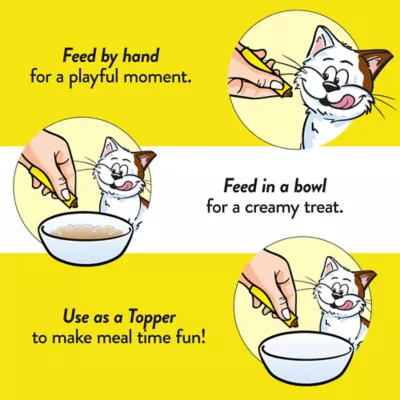 Feed by hand
for a playful moment.

Feed in a bowl
for a creamy treat.

Use as a Topper
to make meal time fun!