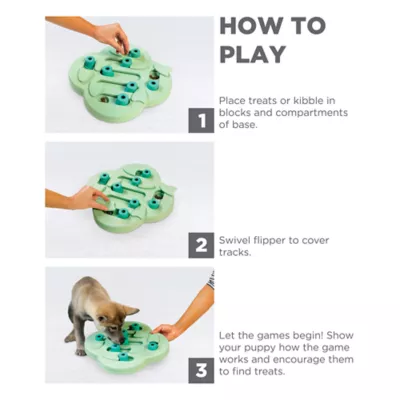 HOW TO PLAY

1 Place treats or kibble in blocks and compartments of base.

2 Swivel flipper to cover tracks.

3 Let the games begin! Show your puppy how the game works and encourage them to find treats.