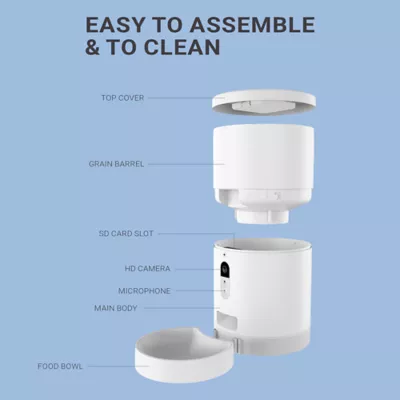 EASY TO ASSEMBLE & TO CLEAN

TOP COVER

GRAIN BARREL

SD CARD SLOT

HD CAMERA

MICROPHONE

MAIN BODY

FOOD BOWL