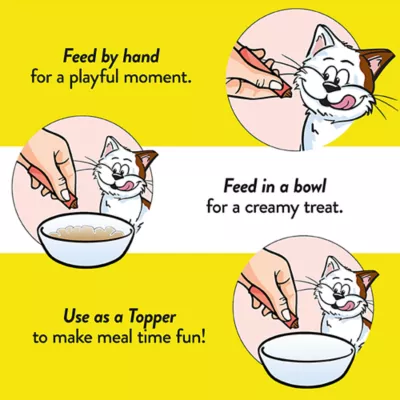 Feed by hand
for a playful moment.

Feed in a bowl
for a creamy treat.

Use as a Topper
to make meal time fun!