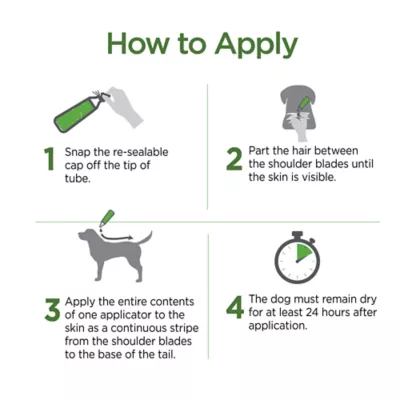 How to Apply

1 Snap the re-sealable cap off the tip of tube.

2 Part the hair between the shoulder blades until the skin is visible.

3 Apply the entire contents of one applicator to the skin as a continuous stripe from the shoulder blades to the base of the tail.

4 The dog must remain dry for at least 24 hours after application.