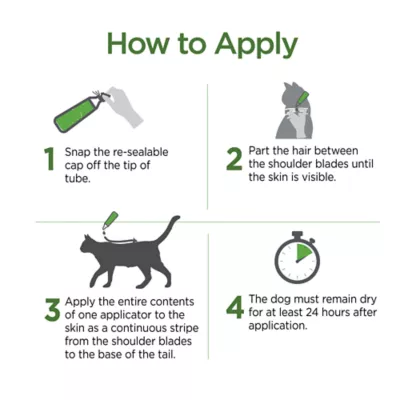 How to Apply

1 Snap the re-sealable cap off the tip of tube.

2 Part the hair between the shoulder blades until the skin is visible.

3 Apply the entire contents of one applicator to the skin as a continuous stripe from the shoulder blades to the base of the tail.

4 The dog must remain dry for at least 24 hours after application.