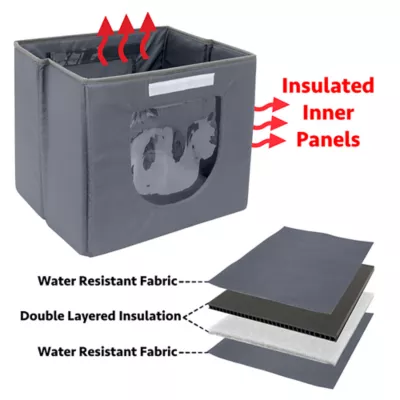 Insulated Inner Panels

Water Resistant Fabric

Double Layered Insulation

Water Resistant Fabric