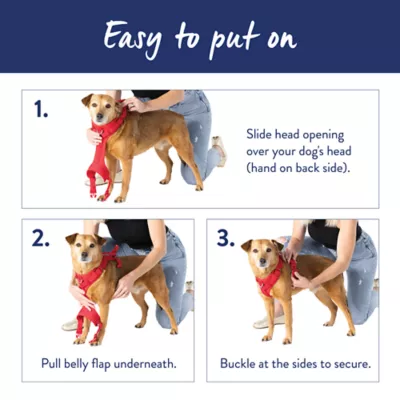 Easy to put on

1.

Slide head opening over your dog's head (hand on back side).

2.

Pull belly flap underneath.

3.

Buckle at the sides to secure.