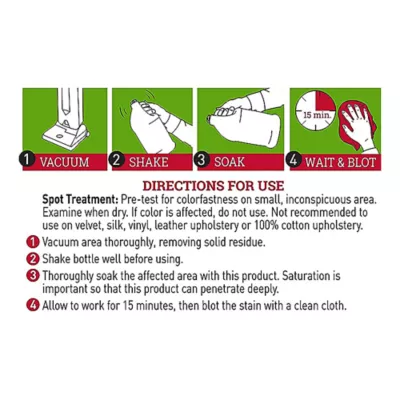 1 VACUUM

2 SHAKE

3 SOAK

15 min.

4 WAIT & BLOT

DIRECTIONS FOR USE

Spot Treatment: Pre-test for colorfastness on small, inconspicuous area. Examine when dry. If color is affected, do not use. Not recommended to use on velvet, silk, vinyl, leather upholstery or 100% cotton upholstery.

1 Vacuum area thoroughly, removing solid residue.

2 Shake bottle well before using.

3 Thoroughly soak the affected area with this product. Saturation is important so that this product can penetrate deeply.

4 Allow to work for 15 minutes, then blot the stain with a clean cloth.