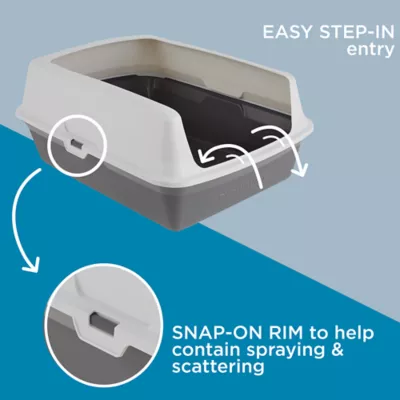 EASY STEP-IN entry

SNAP-ON RIM to help contain spraying & scattering