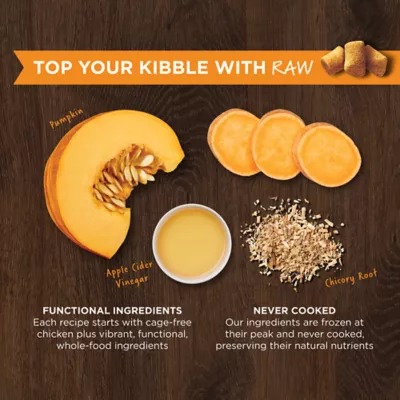 TOP YOUR KIBBLE WITH RAW

Pumpkin

Apple Cider Vinegar

Chicory Root

FUNCTIONAL INGREDIENTS
Each recipe starts with cage-free chicken plus vibrant, functional, whole-food ingredients

NEVER COOKED
Our ingredients are frozen at their peak and never cooked, preserving their natural nutrients