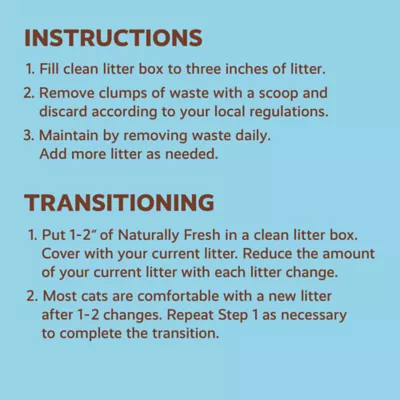 INSTRUCTIONS

1. Fill clean litter box to three inches of litter.

2. Remove clumps of waste with a scoop and discard according to your local regulations.

3. Maintain by removing waste daily. Add more litter as needed.

TRANSITIONING

1. Put 1-2″ of Naturally Fresh in a clean litter box. Cover with your current litter. Reduce the amount of your current litter with each litter change.

2. Most cats are comfortable with a new litter after 1-2 changes. Repeat Step 1 as necessary to complete the transition.