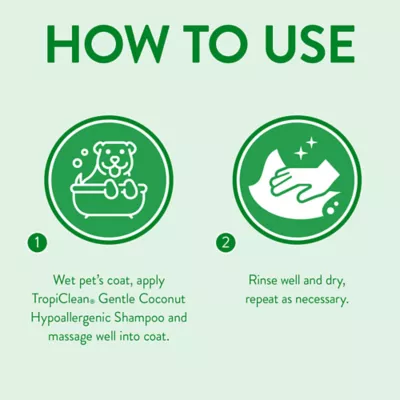 HOW TO USE

1

Wet pet's coat, apply TropiClean® Gentle Coconut Hypoallergenic Shampoo and massage well into coat.

2

Rinse well and dry, repeat as necessary.