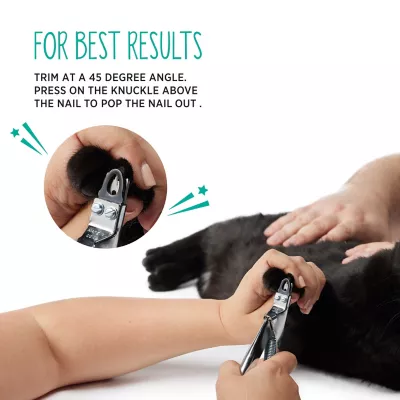 FOR BEST RESULTS

TRIM AT A 45 DEGREE ANGLE. PRESS ON THE KNUCKLE ABOVE THE NAIL TO POP THE NAIL OUT .