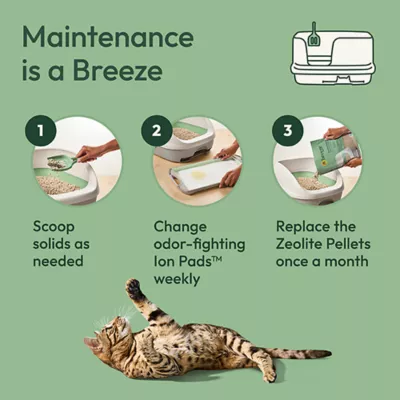 Maintenance is a Breeze

1

Scoop solids as needed

2

Change odor-fighting Ion Pads™ weekly

3

Replace the Zeolite Pellets once a month