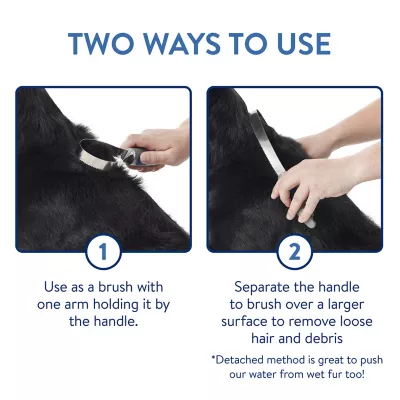 TWO WAYS TO USE

1

Use as a brush with one arm holding it by the handle.

2

Separate the handle to brush over a larger surface to remove loose hair and debris

*Detached method is great to push our water from wet fur too!