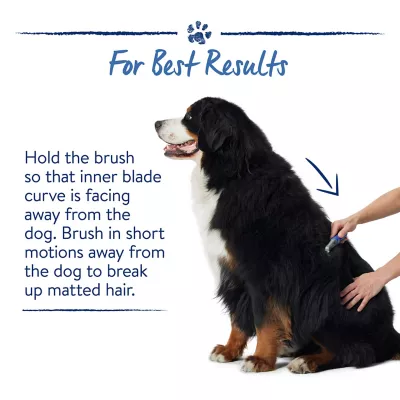 For Best Results

Hold the brush so that inner blade curve is facing away from the dog. Brush in short motions away from the dog to break up matted hair.