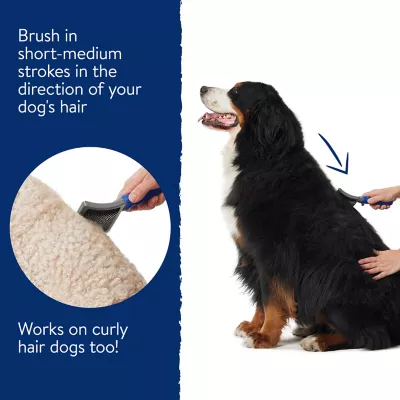 Brush in short-medium strokes in the direction of your dog's hair

Works on curly hair dogs too!