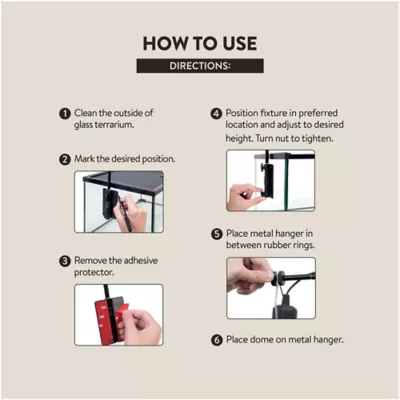 HOW TO USE

DIRECTIONS:

1 Clean the outside of glass terrarium.

2 Mark the desired position.

3 Remove the adhesive protector.

4 Position fixture in preferred location and adjust to desired height. Turn nut to tighten.

5 Place metal hanger in between rubber rings.

6 Place dome on metal hanger.