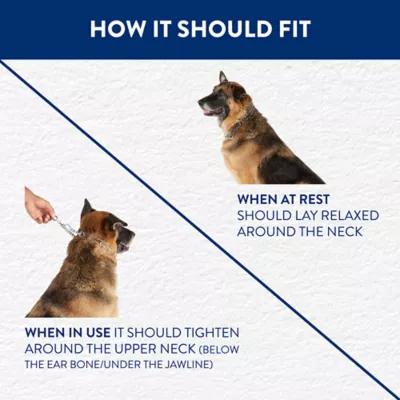 HOW IT SHOULD FIT

WHEN AT REST
SHOULD LAY RELAXED AROUND THE NECK

WHEN IN USE IT SHOULD TIGHTEN AROUND THE UPPER NECK (BELOW THE EAR BONE/UNDER THE JAWLINE)