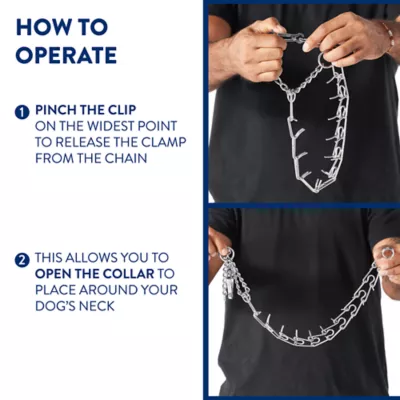 HOW TO OPERATE

1 PINCH THE CLIP ON THE WIDEST POINT TO RELEASE THE CLAMP FROM THE CHAIN

2 THIS ALLOWS YOU TO OPEN THE COLLAR TO PLACE AROUND YOUR DOG'S NECK