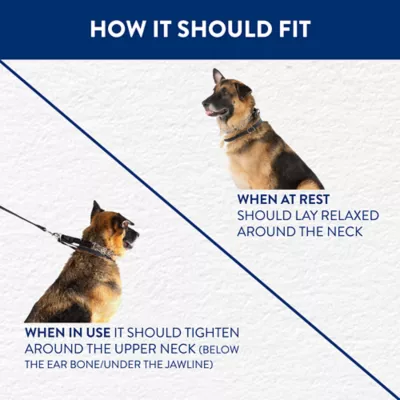 HOW IT SHOULD FIT

WHEN AT REST
SHOULD LAY RELAXED AROUND THE NECK

WHEN IN USE IT SHOULD TIGHTEN AROUND THE UPPER NECK (BELOW THE EAR BONE/UNDER THE JAWLINE)