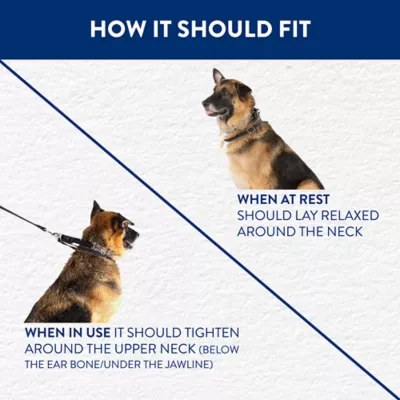 HOW IT SHOULD FIT

WHEN AT REST
SHOULD LAY RELAXED AROUND THE NECK

WHEN IN USE IT SHOULD TIGHTEN AROUND THE UPPER NECK (BELOW THE EAR BONE/UNDER THE JAWLINE)