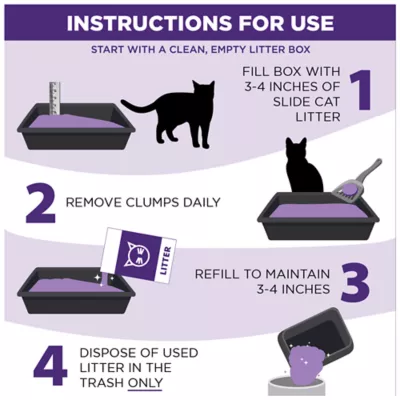 INSTRUCTIONS FOR USE

START WITH A CLEAN, EMPTY LITTER BOX

FILL BOX WITH 3-4 INCHES OF SLIDE CAT LITTER 1

2 REMOVE CLUMPS DAILY

LITTER

REFILL TO MAINTAIN 3-4 INCHES 3

4 DISPOSE OF USED LITTER IN THE TRASH ONLY