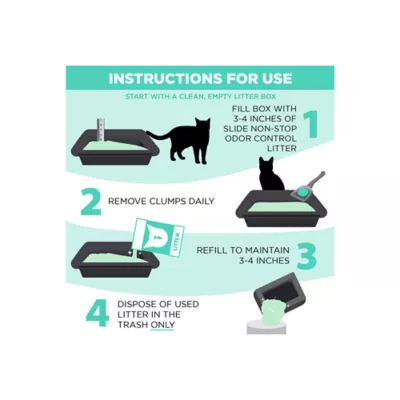 INSTRUCTIONS FOR USE

START WITH A CLEAN, EMPTY LITTER BOX

FILL BOX WITH 3-4 INCHES OF SLIDE NON-STOP ODOR CONTROL LITTER 1

2 REMOVE CLUMPS DAILY

LITTER

REFILL TO MAINTAIN 3-4 INCHES 3

4 DISPOSE OF USED LITTER IN THE TRASH ONLY