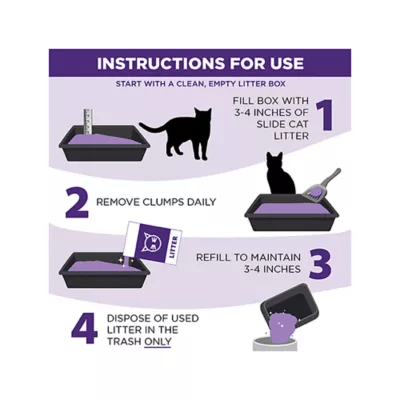 INSTRUCTIONS FOR USE

START WITH A CLEAN, EMPTY LITTER BOX

FILL BOX WITH 3-4 INCHES OF SLIDE CAT LITTER 1

2 REMOVE CLUMPS DAILY

LITTER

REFILL TO MAINTAIN 3-4 INCHES 3

4 DISPOSE OF USED LITTER IN THE TRASH ONLY