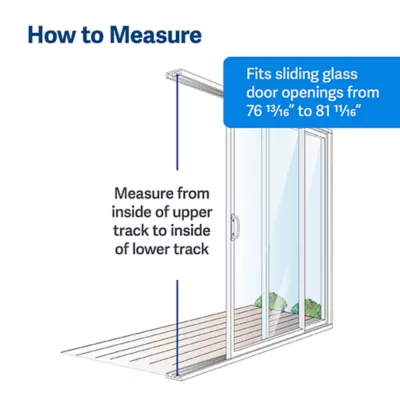 How to Measure

Fits sliding glass door openings from 76 $\frac{13}{16}$" to 81 $\frac{11}{16}$"

Measure from inside of upper track to inside of lower track