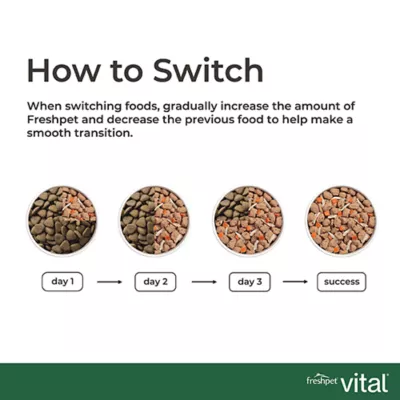 How to Switch

When switching foods, gradually increase the amount of Freshpet and decrease the previous food to help make a smooth transition.

day 1

day 2

day 3

success

freshpet vital